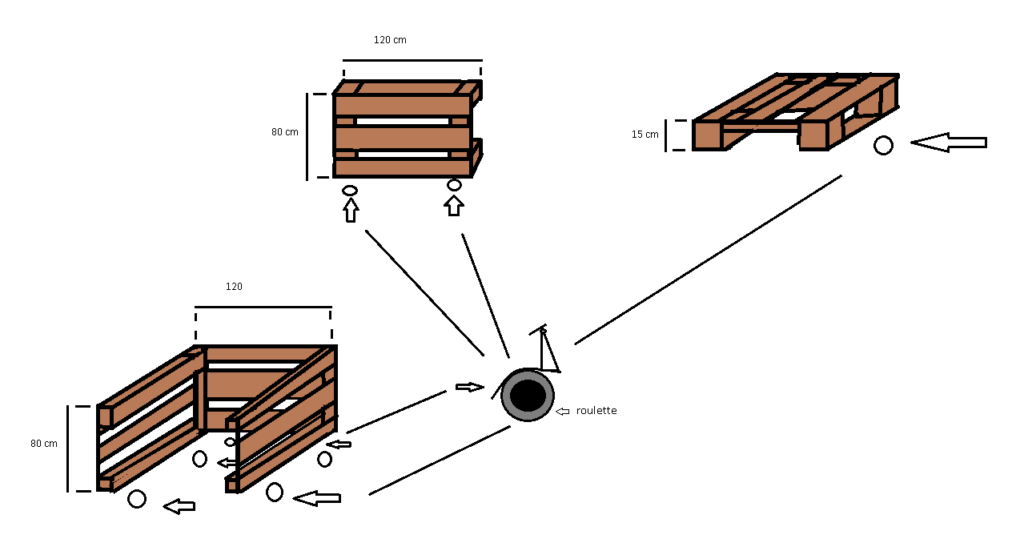 120 cm

80 cm

15 cm

120

80 cm

roulette